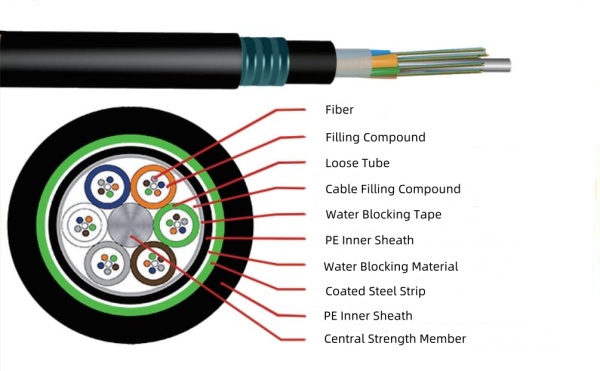 Fiber
Filling Compound
Loose Tube
Cable Filling Compound
Water Blocking Tape
PE Inner Sheath
Water Blocking Material
Coated Steel Strip
PE Inner Sheath
Central Strength Member